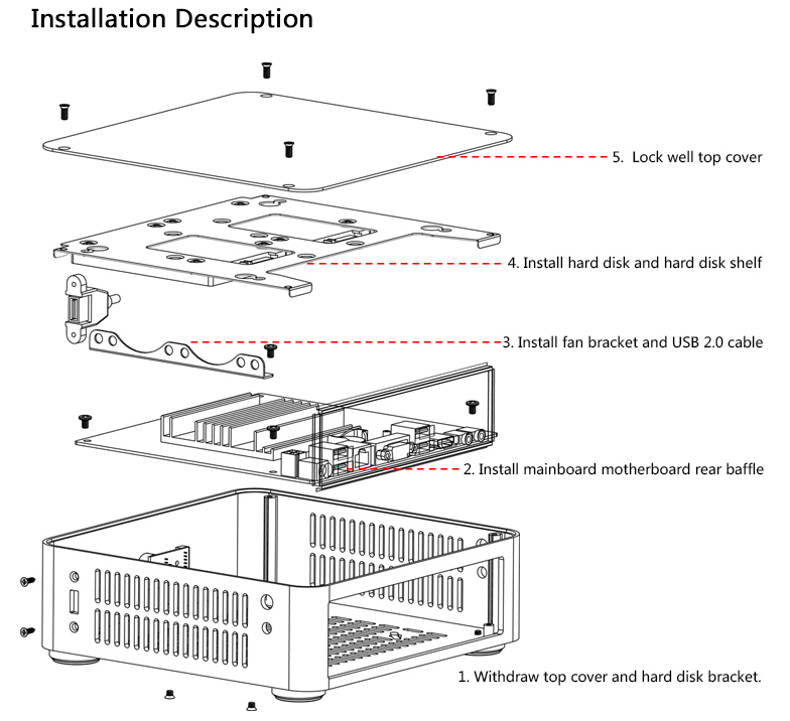 Installation Description

5. Lock well top cover

4. Install hard disk and hard disk shelf

3. Install fan bracket and USB 2.0 cable

2. Install mainboard motherboard rear baffle

1. Withdraw top cover and hard disk bracket.